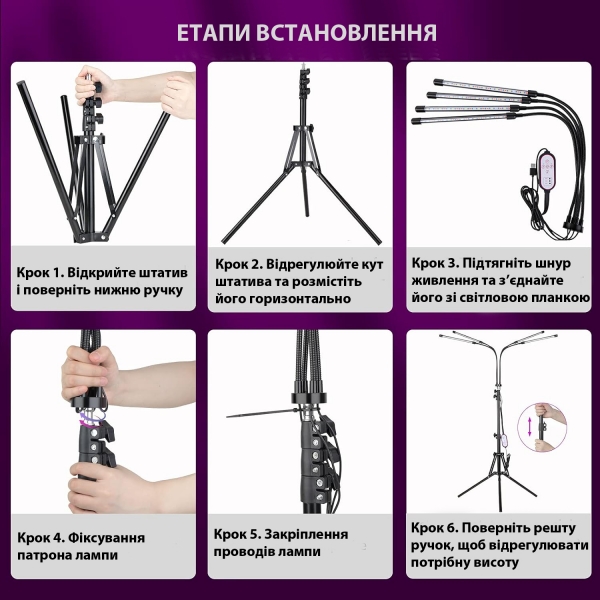 ЕТАПИ ВСТАНОВЛЕННЯ

Крок 1. Відкрийте штатив і поверніть нижню ручку

Крок 2. Відрегулюйте кут штатива та розмістіть його горизонтально

Крок 3. Підтягніть шнур живлення та з'єднайте його зі світловою планкою

Крок 4. Фіксування патрона лампи

Крок 5. Закріплення проводів лампи

Крок 6. Поверніть решту ручок, щоб відрегулювати потрібну висоту